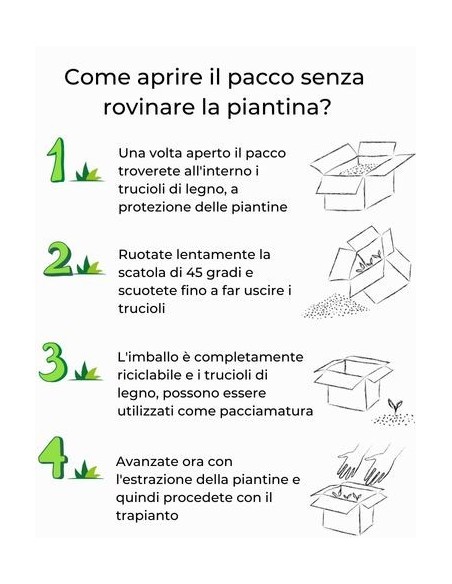 Come aprire il pacco senza rovinare la piantina?

1

Una volta aperto il pacco troverete all'interno i trucioli di legno, a protezione delle piantine

2

Ruotate lentamente la scatola di 45 gradi e scuotete fino a far uscire i trucioli

3

L'imballo è completamente riciclabile e i trucioli di legno, possono essere utilizzati come pacciamatura

4

Avanzate ora con l'estrazione della piantine e quindi procedete con il trapianto